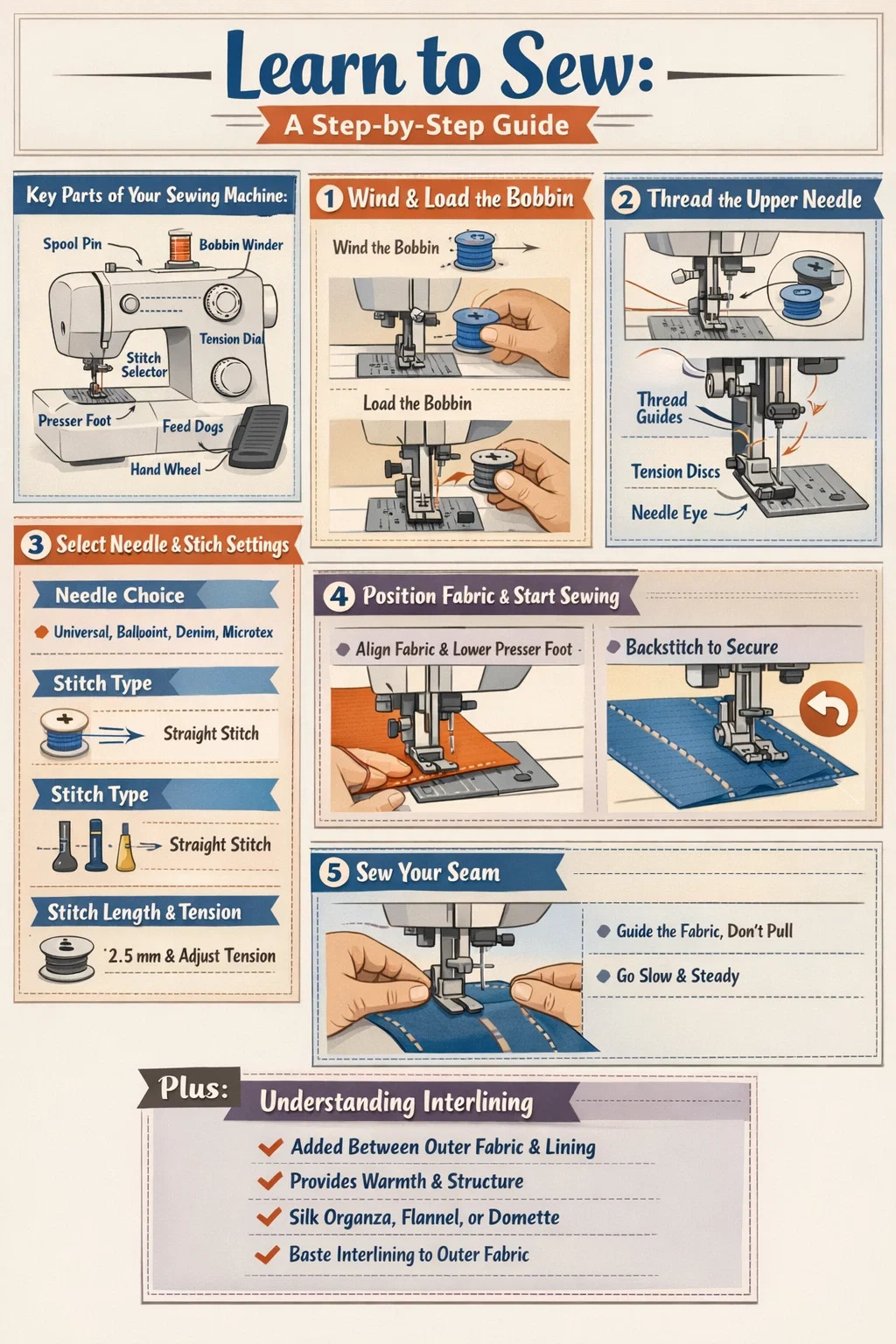 Learn to Sew:

A Step-by-Step Guide

Key Parts of Your Sewing Machine:

Spool Pin

Bobbin Winder

Tension Dial

Stitch Selector

Presser Foot

Feed Dogs

Hand Wheel

1 Wind & Load the Bobbin

Wind the Bobbin

Load the Bobbin

2 Thread the Upper Needle

Thread Guides

Tension Discs

Needle Eye

3 Select Needle & Stich Settings

Needle Choice

Universal, Ballpoint, Denim, Microtex

Stitch Type

Straight Stitch

Stitch Type

Straight Stitch

Stitch Length & Tension

2.5 mm & Adjust Tension

4 Position Fabric & Start Sewing

Align Fabric & Lower Presser Foot

Backstitch to Secure

5 Sew Your Seam

Guide the Fabric, Don't Pull

Go Slow & Steady

Plus:

Understanding Interlining

Added Between Outer Fabric & Lining

Provides Warmth & Structure

Silk Organza, Flannel, or Domette

Baste Interlining to Outer Fabric